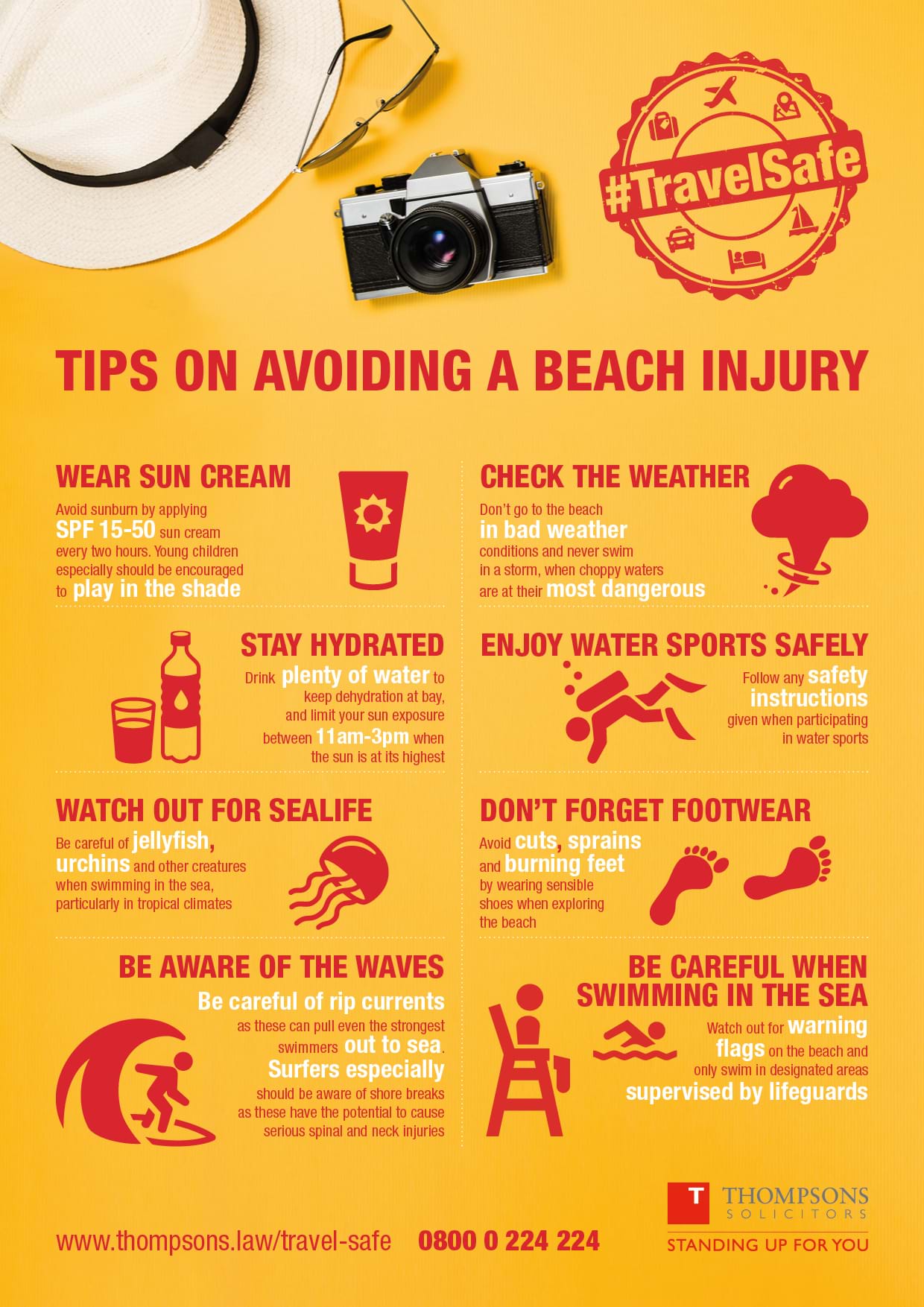 #TravelSafe

TIPS ON AVOIDING A BEACH INJURY

WEAR SUN CREAM
Avoid sunburn by applying SPF 15-50 sun cream every two hours. Young children especially should be encouraged to play in the shade

STAY HYDRATED
Drink plenty of water to keep dehydration at bay, and limit your sun exposure between 11am-3pm when the sun is at its highest

WATCH OUT FOR SEALIFE
Be careful of jellyfish, urchins and other creatures when swimming in the sea, particularly in tropical climates

BE AWARE OF THE WAVES
Be careful of rip currents as these can pull even the strongest swimmers out to sea. Surfers especially should be aware of shore breaks as these have the potential to cause serious spinal and neck injuries

CHECK THE WEATHER
Don't go to the beach in bad weather conditions and never swim in a storm, when choppy waters are at their most dangerous

ENJOY WATER SPORTS SAFELY
Follow any safety instructions given when participating in water sports

DON'T FORGET FOOTWEAR
Avoid cuts, sprains and burning feet by wearing sensible shoes when exploring the beach

BE CAREFUL WHEN SWIMMING IN THE SEA
Watch out for warning flags on the beach and only swim in designated areas supervised by lifeguards

www.thompsons.law/travel-safe 0800 0 224 224

T THOMPSONS SOLICITORS
STANDING UP FOR YOU